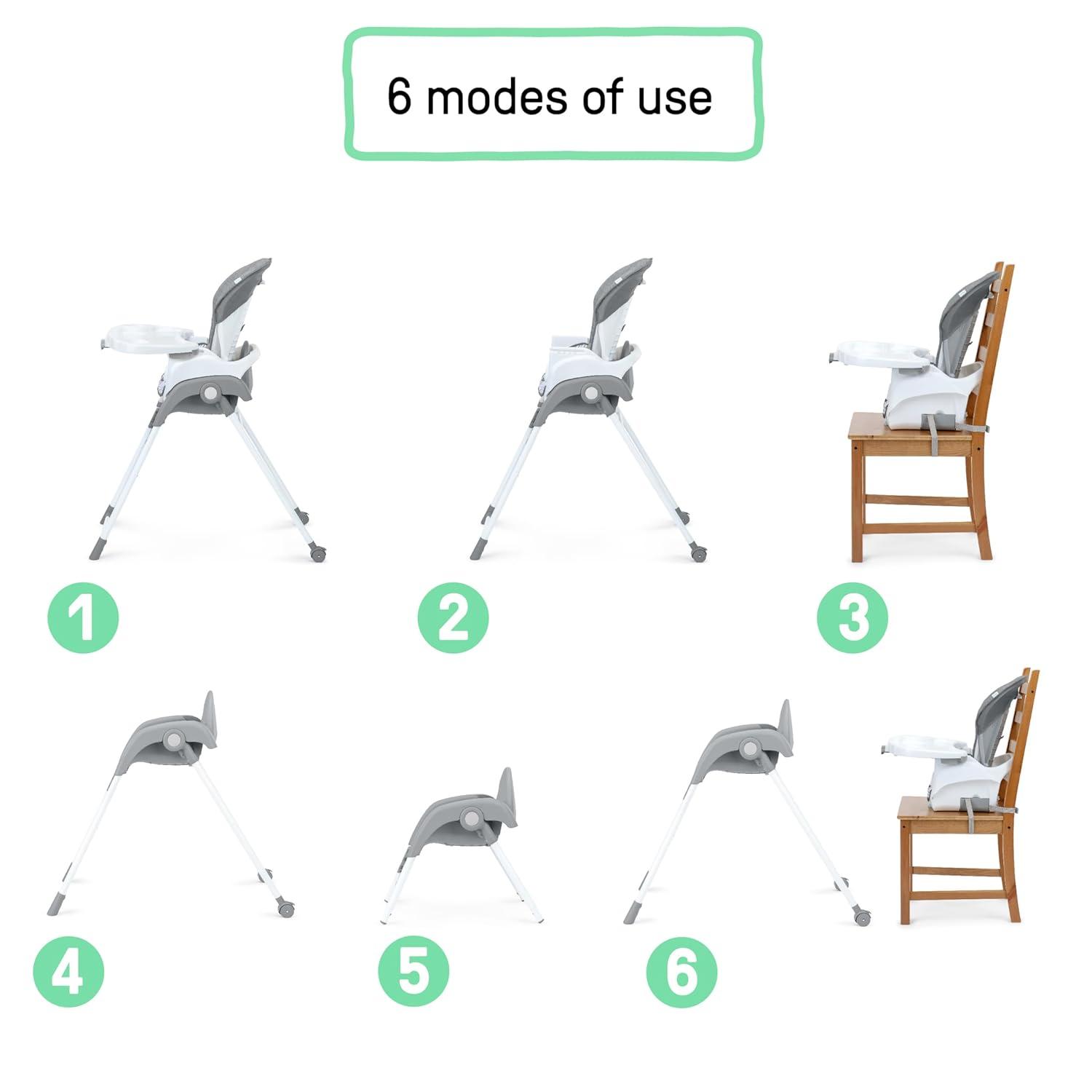 6 modes of use

1

2

3

4

5

6